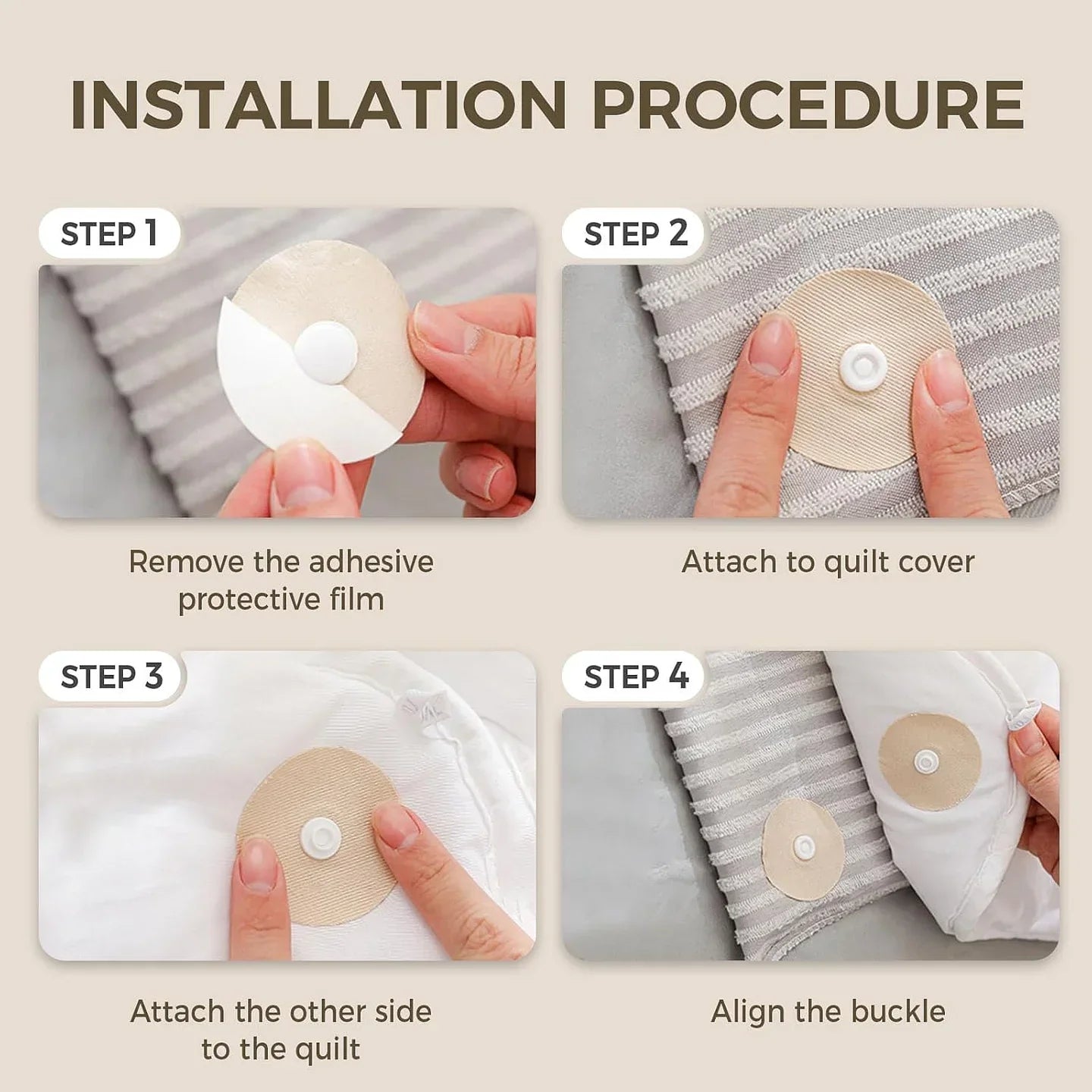 INSTALLATION PROCEDURE

STEP 1

Remove the adhesive protective film

STEP 2

Attach to quilt cover

STEP 3

Attach the other side to the quilt

STEP 4

Align the buckle