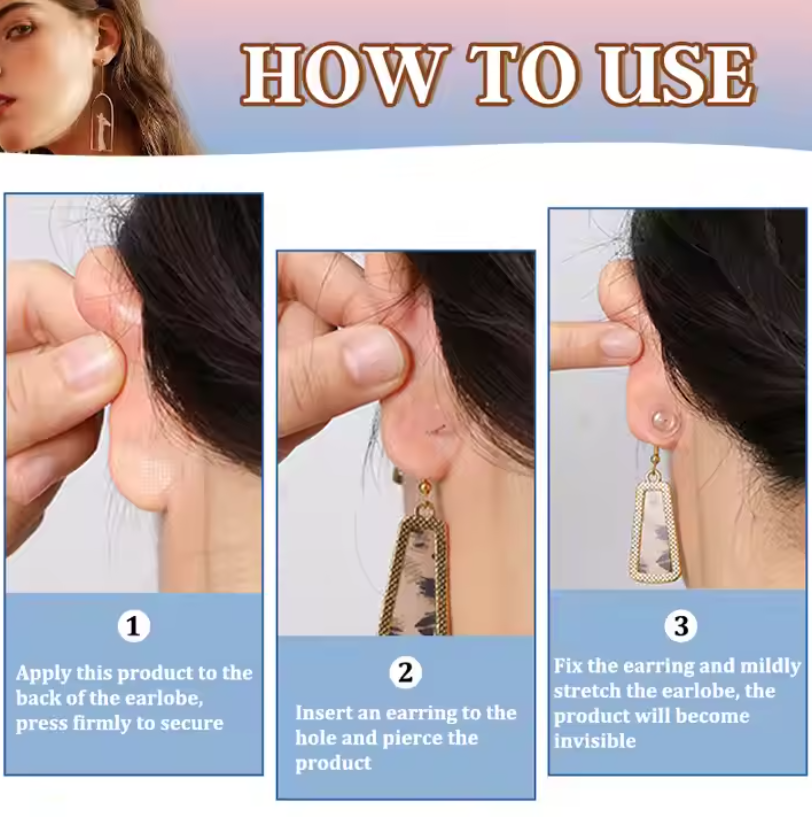 HOW TO USE

1

Apply this product to the back of the earlobe, press firmly to secure

2

Insert an earring to the hole and pierce the product

3

Fix the earring and mildly stretch the earlobe, the product will become invisible