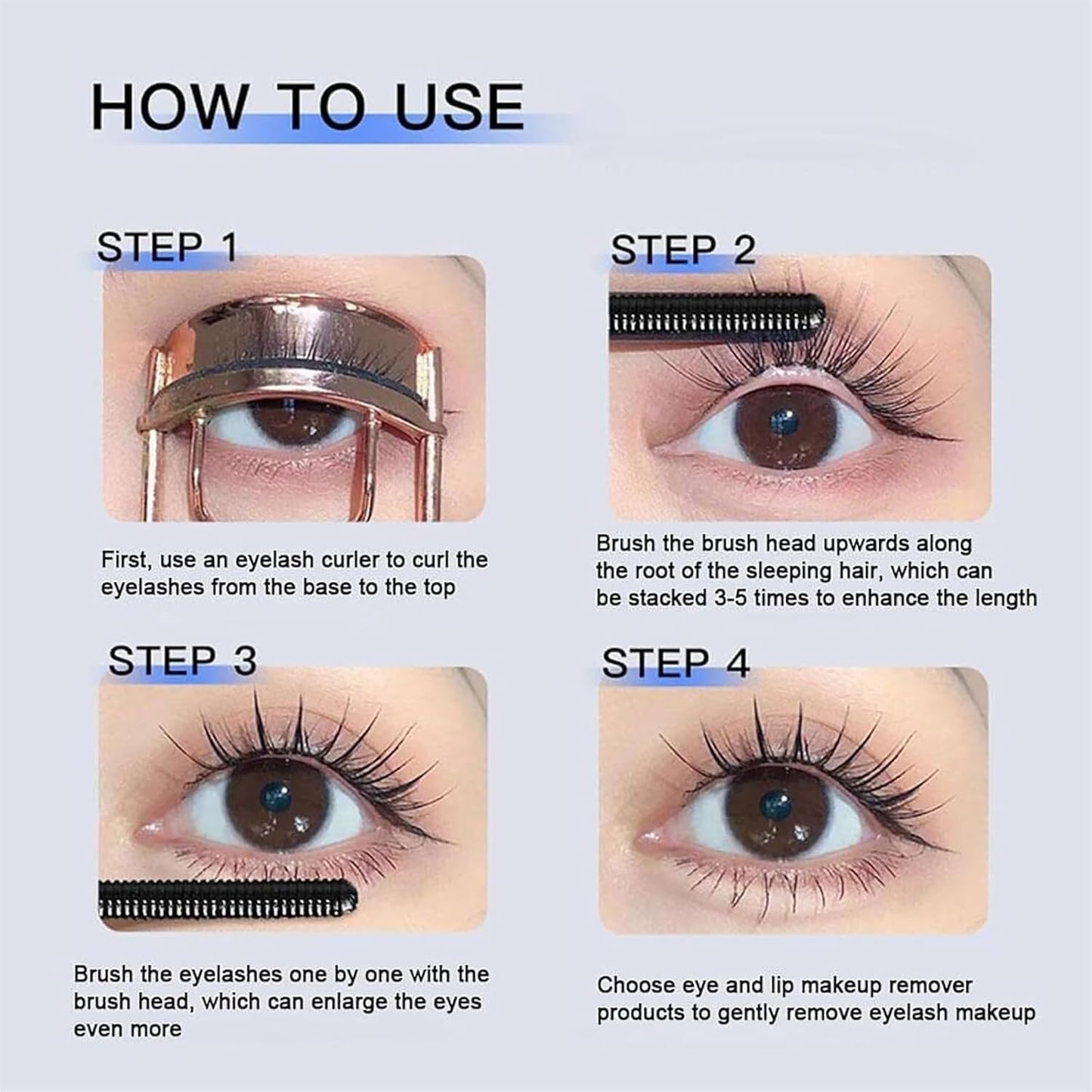 HOW TO USE

STEP 1

First, use an eyelash curler to curl the eyelashes from the base to the top

STEP 2

Brush the brush head upwards along the root of the sleeping hair, which can be stacked 3-5 times to enhance the length

STEP 3

Brush the eyelashes one by one with the brush head, which can enlarge the eyes even more

STEP 4

Choose eye and lip makeup remover products to gently remove eyelash makeup