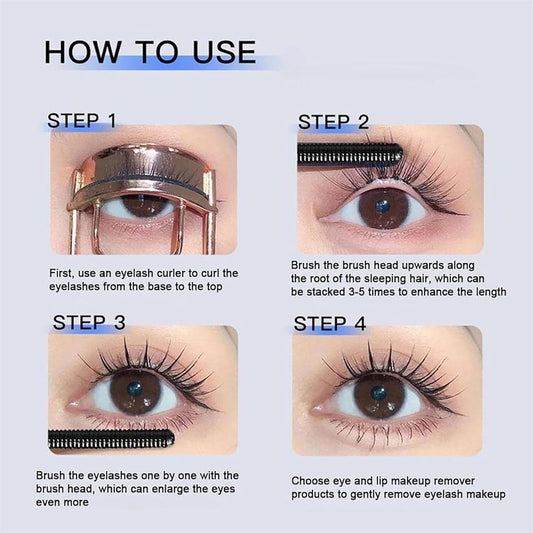 HOW TO USE

STEP 1

First, use an eyelash curler to curl the eyelashes from the base to the top

STEP 2

Brush the brush head upwards along the root of the sleeping hair, which can be stacked 3-5 times to enhance the length

STEP 3

Brush the eyelashes one by one with the brush head, which can enlarge the eyes even more

STEP 4

Choose eye and lip makeup remover products to gently remove eyelash makeup